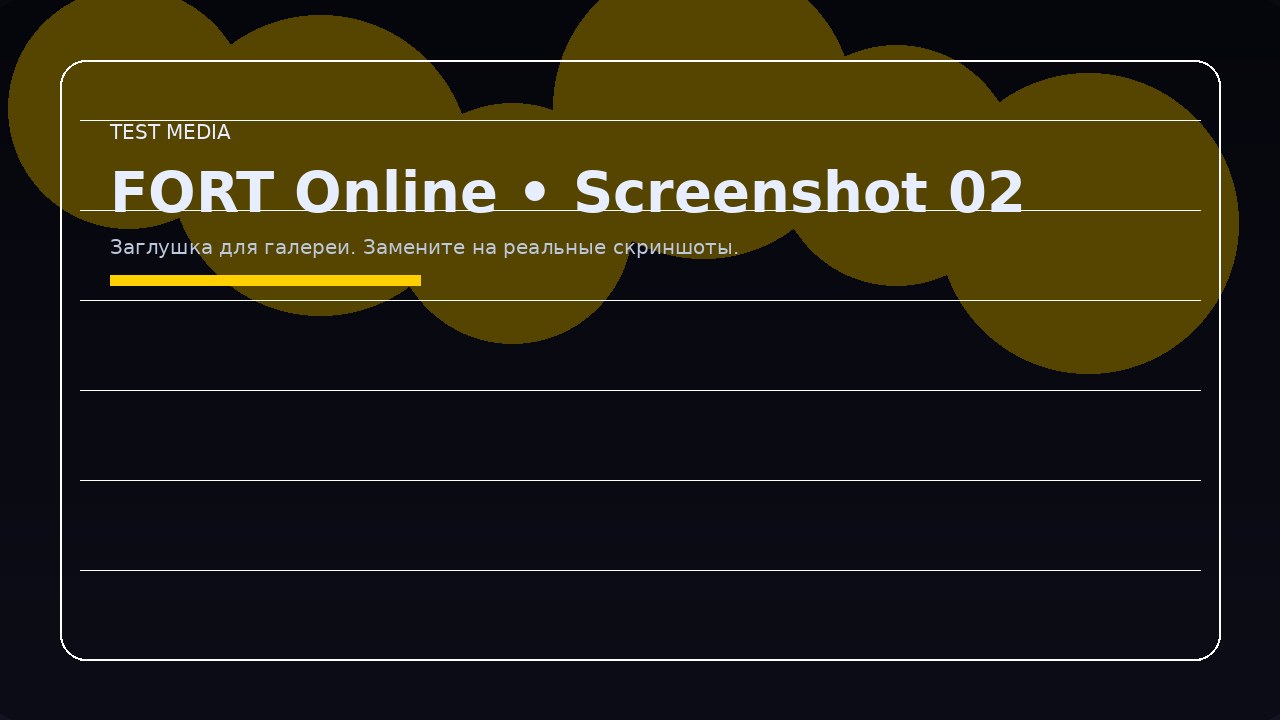 TEST MEDIA

FORT Online • Screenshot 02

Заглушка для галереи. Замените на реальные скриншоты.